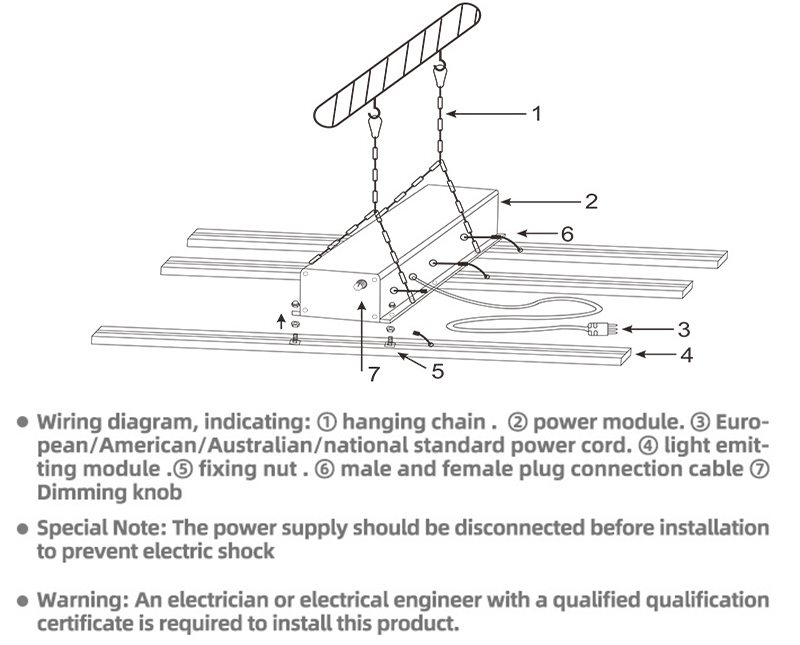 1
2
6
3
4
7
5

● Wiring diagram, indicating: ① hanging chain . ② power module. ③ European/American/Australian/national standard power cord. ④ light emitting module .⑤ fixing nut . ⑥ male and female plug connection cable ⑦ Dimming knob

● Special Note: The power supply should be disconnected before installation to prevent electric shock

● Warning: An electrician or electrical engineer with a qualified qualification certificate is required to install this product.